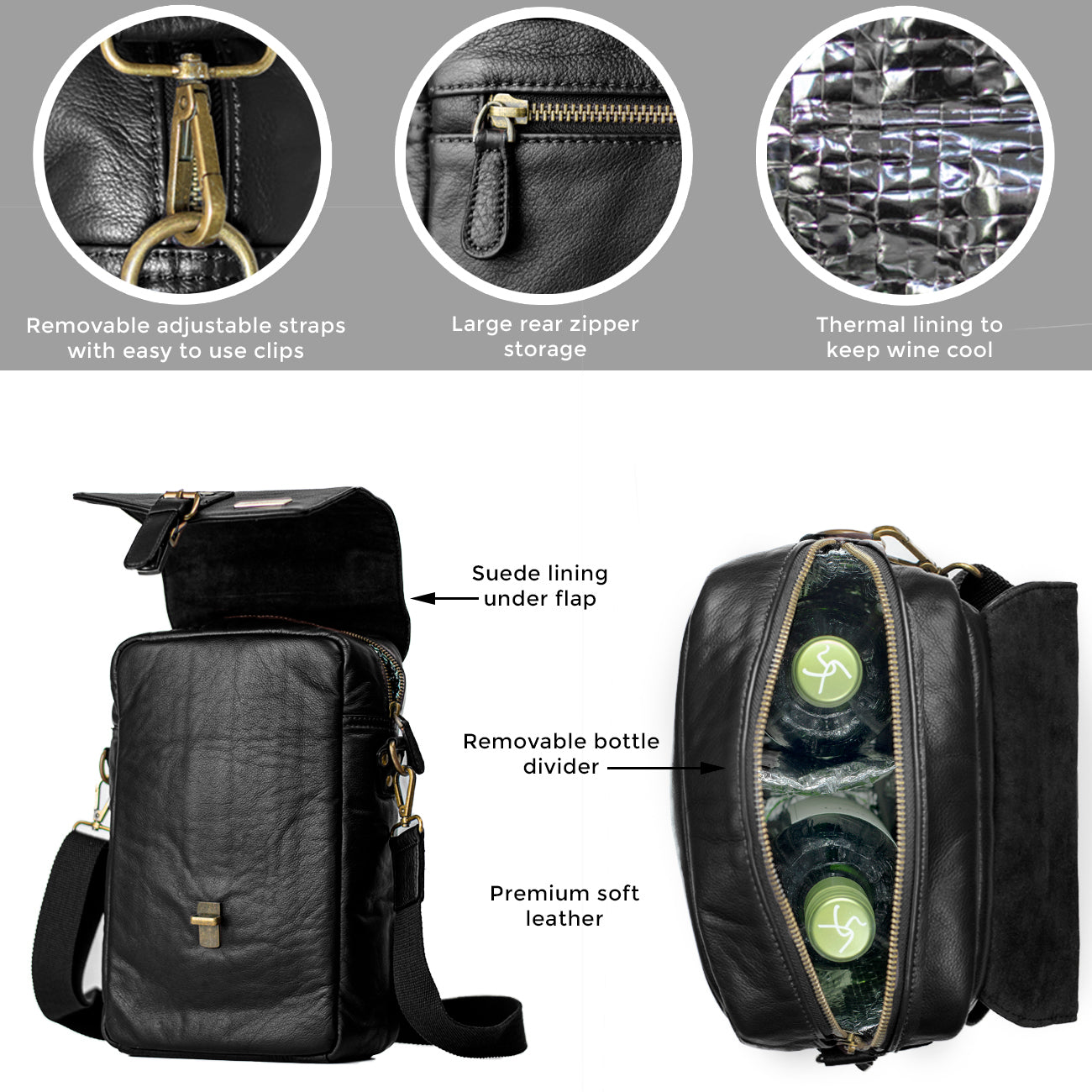 Removable adjustable straps with easy to use clips

Large rear zipper storage

Thermal lining to keep wine cool

Suede lining under flap

Removable bottle divider

Premium soft leather