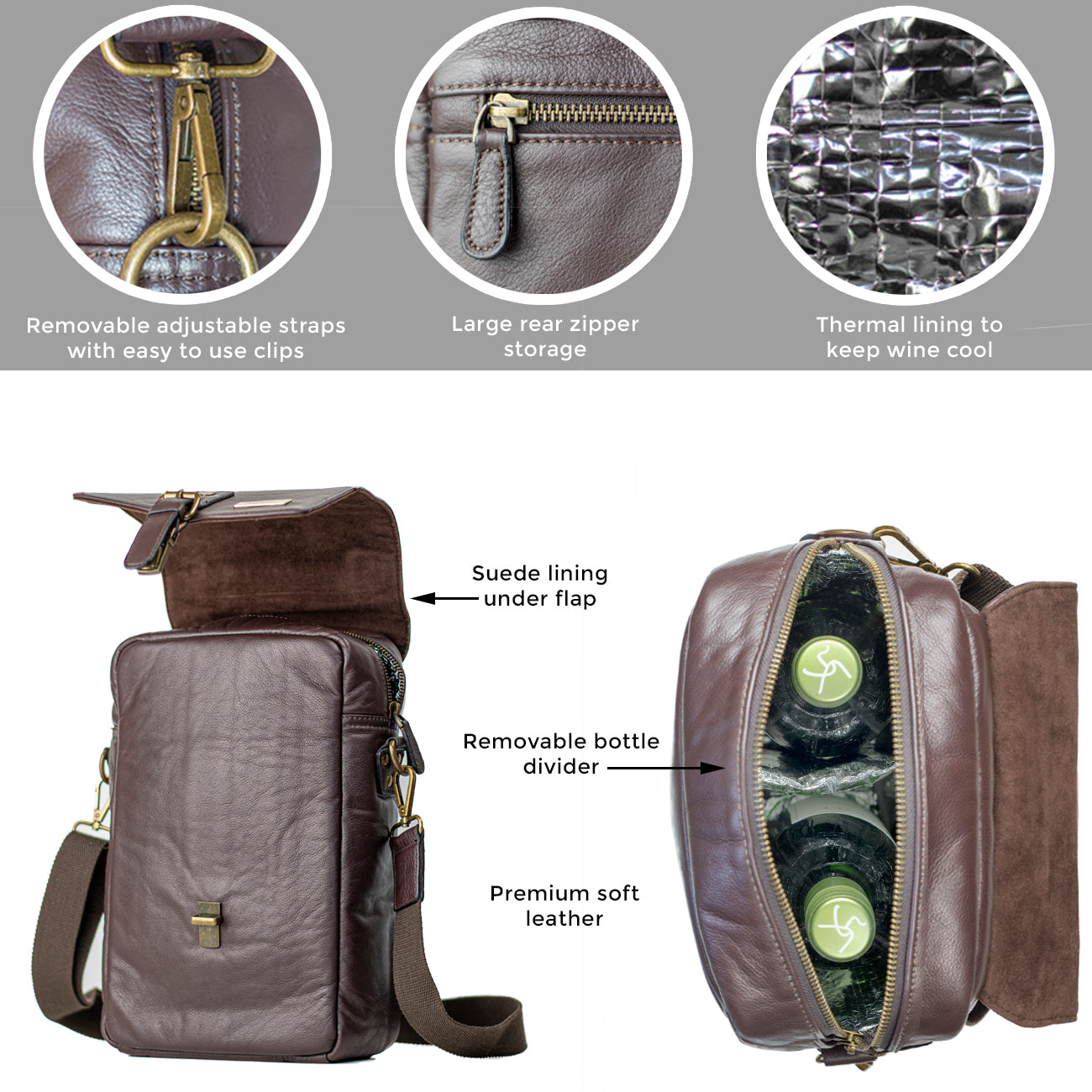 Removable adjustable straps with easy to use clips

Large rear zipper storage

Thermal lining to keep wine cool

Suede lining under flap

Removable bottle divider

Premium soft leather