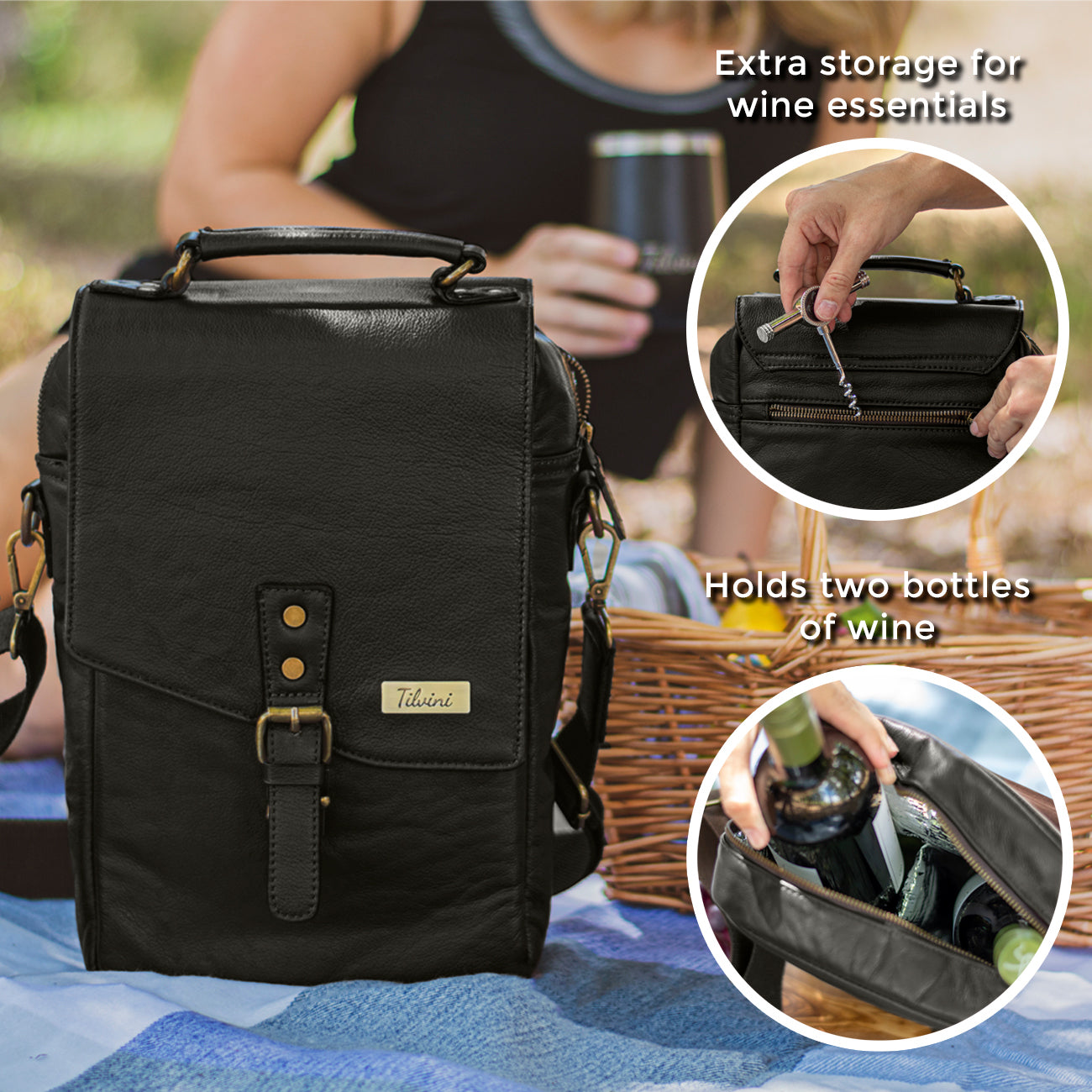 Extra storage for wine essentials

Tilvini

Holds two bottles of wine